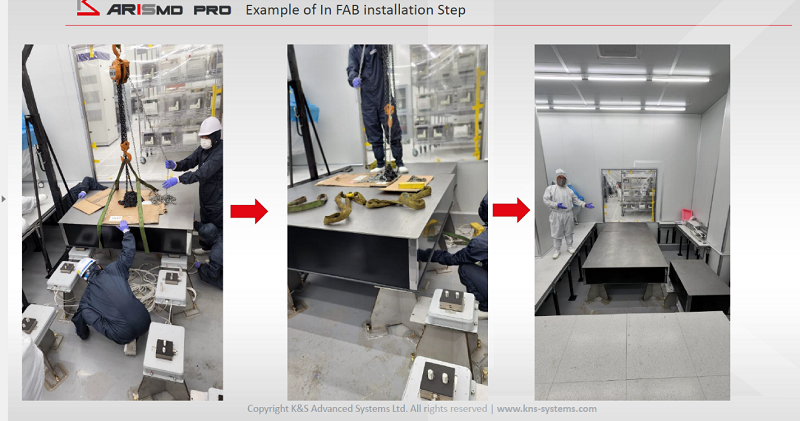 ARISMD PRO Example of In FAB installation Step

Copyright K&S Advanced Systems Ltd. All rights reserved | www.kns-systems.com